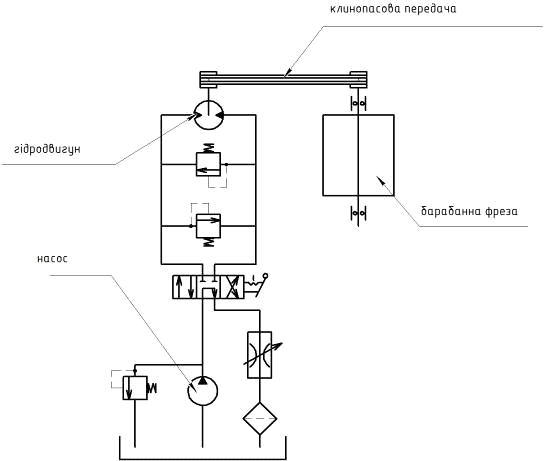 клинопасова передача

гідродвигун

барабанна фреза

насос