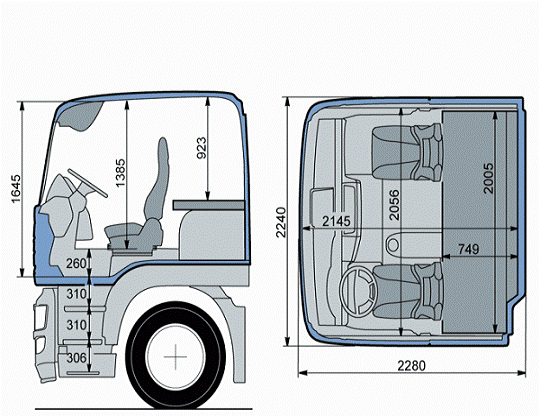 1645
1385
923
260
310
310
306
2240
2145
2056
2005
749
2280