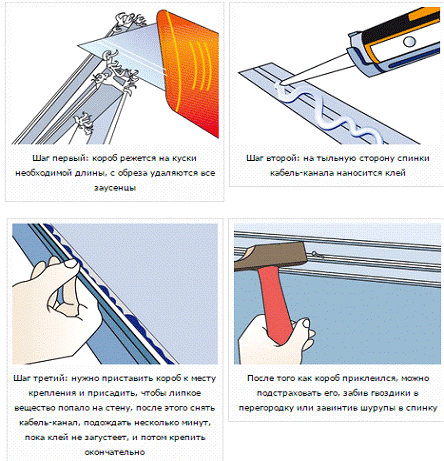 Шаг первый: короб режется на куски необходимой длины, с обреза удаляются все заусенцы

Шаг второй: на тыльную сторону спинки кабель-канала наносится клей

Шаг третий: нужно приставить короб к месту крепления и присадить, чтобы липкое вещество попало на стену, после этого снять кабель-канал, подождать несколько минут, пока клей не загустеет, и потом крепить окончательно

После того как короб приклеился, можно подстраховать его, забив гвоздики в перегородку или завинтив шурупы в спинку