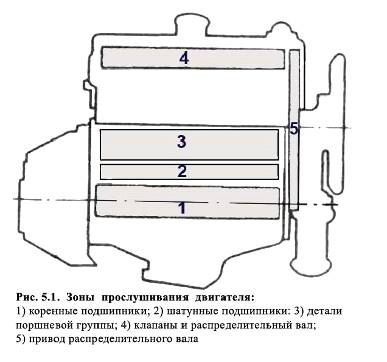 4

5

3

2

1

Рис. 5.1. Зоны прослушивания двигателя:
1) коренные подшипники; 2) шатунные подшипники: 3) детали поршневой группы; 4) клапаны и распределительный вал; 5) привод распределительного вала