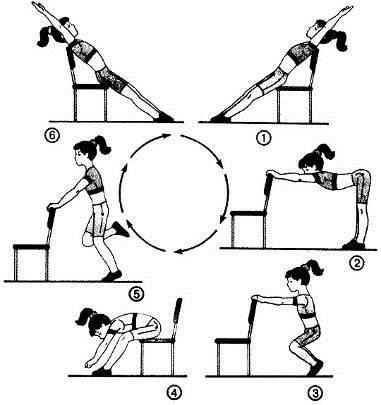 ⑥

①

②

⑤

④

③