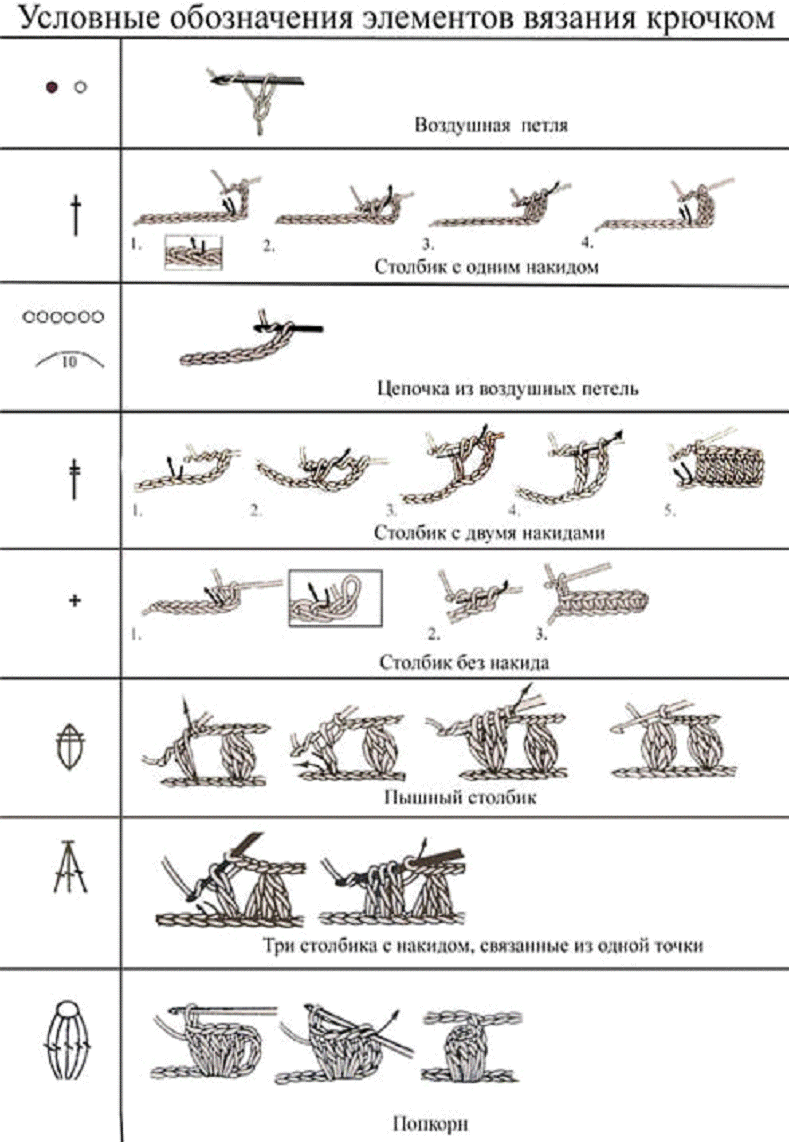 Условные обозначения элементов вязания крючком

Воздушная петля

1. 2. 3. 4.
Столбик с одним накидом

10

Цепочка из воздушных петель

1. 2. 3. 4. 5.
Столбик с двумя накидами

1. 2. 3.
Столбик без накида

Пышный столбик

Три столбика с накидом, связанные из одной точки

Попкорн