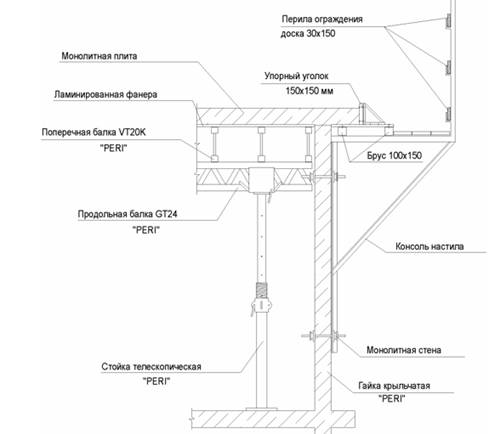 Перила ограждения
доска 30х150

Монолитная плита

Упорный уголок
150х150 мм

Ламинированная фанера

Поперечная балка VT20K
"PERI"

Брус 100х150

Продольная балка GT24
"PERI"

Консоль настила

Монолитная стена

Стойка телескопическая
"PERI"

Гайка крыльчатая
"PERI"