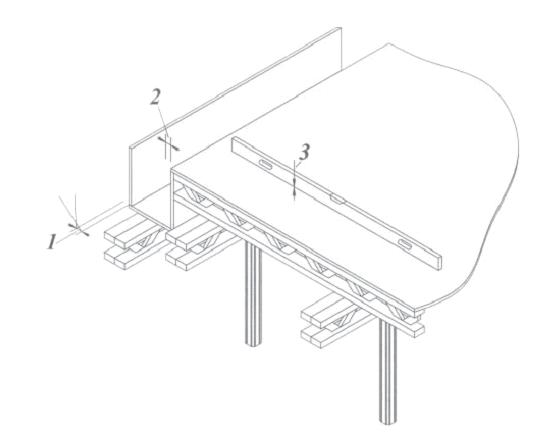 2
3
1